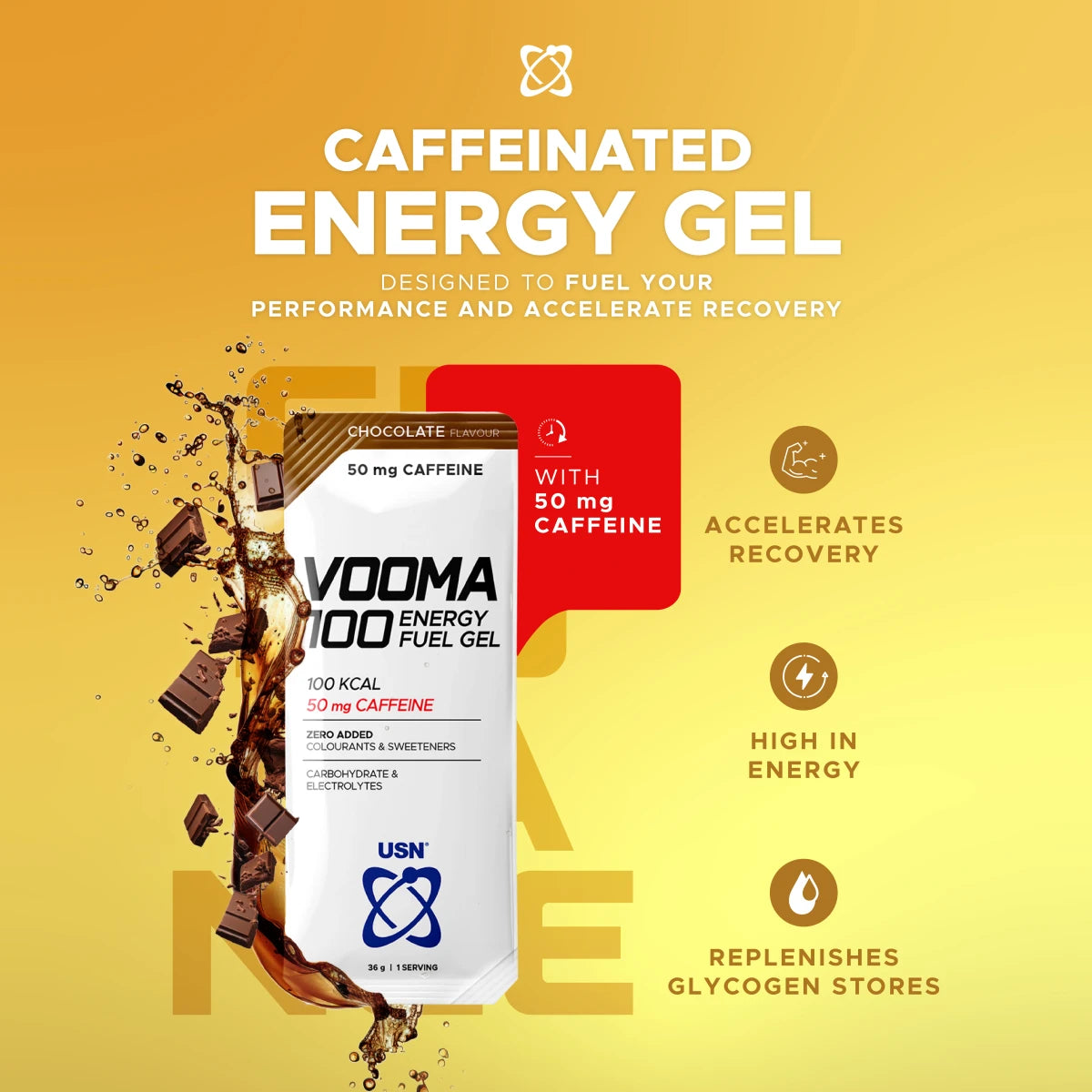 CAFFEINATED
ENERGY GEL

DESIGNED TO FUEL YOUR PERFORMANCE AND ACCELERATE RECOVERY

CHOCOLATE FLAVOUR

50 mg CAFFEINE

VOOMA 100 ENERGY FUEL GEL

100 KCAL
50 mg CAFFEINE

ZERO ADDED
COLOURANTS & SWEETENERS

CARBOHYDRATE & ELECTROLYTES

USN

36 g | 1 SERVING

WITH 50 mg CAFFEINE

ACCELERATES RECOVERY

HIGH IN ENERGY

REPLENISHES GLYCOGEN STORES